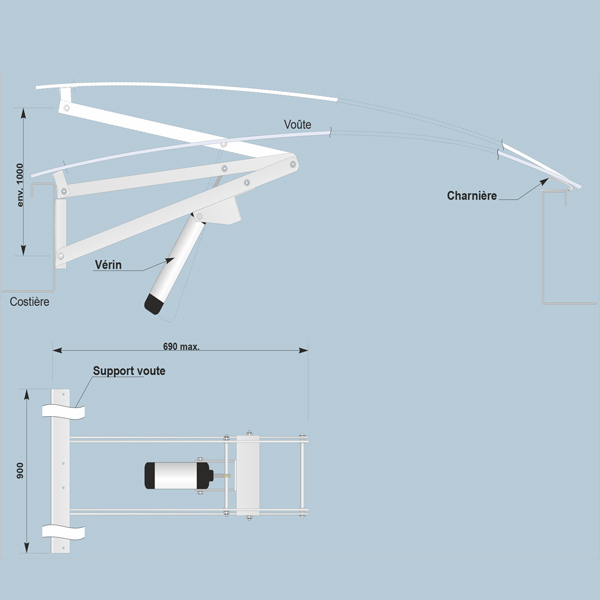 env. 1000

Voûte

Charnière

Vérin

Costière

690 max.

Support voute

900